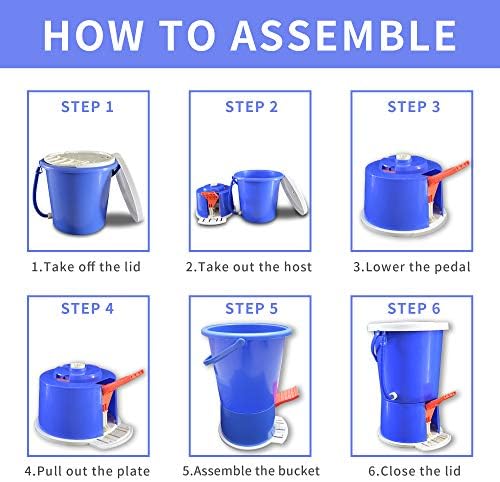 HOW TO ASSEMBLE

STEP 1

1.Take off the lid

STEP 2

2.Take out the host

STEP 3

3.Lower the pedal

STEP 4

4.Pull out the plate

STEP 5

5.Assemble the bucket

STEP 6

6.Close the lid