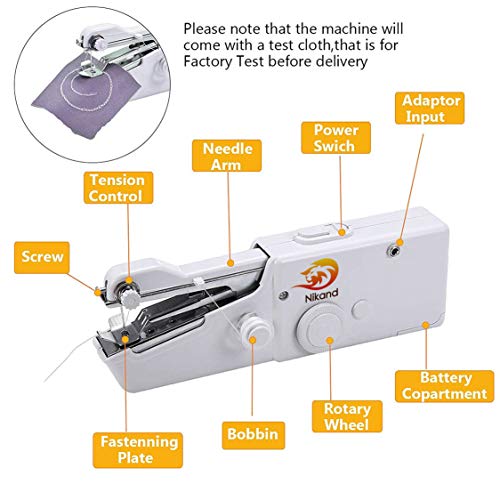 Please note that the machine will come with a test cloth,that is for Factory Test before delivery

Adaptor Input

Power Swich

Needle Arm

Tension Control

Screw

Nikand

Battery Copartment

Rotary Wheel

Bobbin

Fastenning Plate