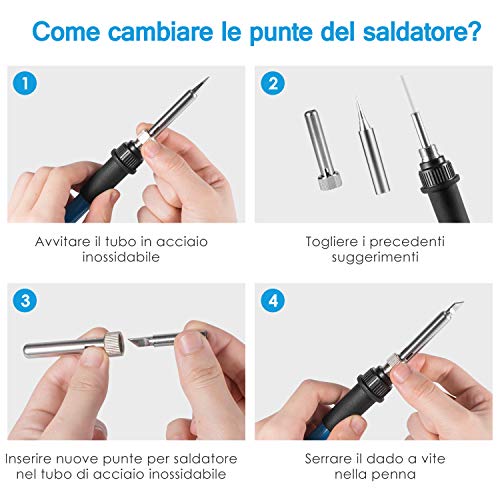 Come cambiare le punte del saldatore?

1

Avvitare il tubo in acciaio inossidabile

2

Togliere i precedenti suggerimenti

3

Inserire nuove punte per saldatore nel tubo di acciaio inossidabile

4

Serrare il dado a vite nella penna