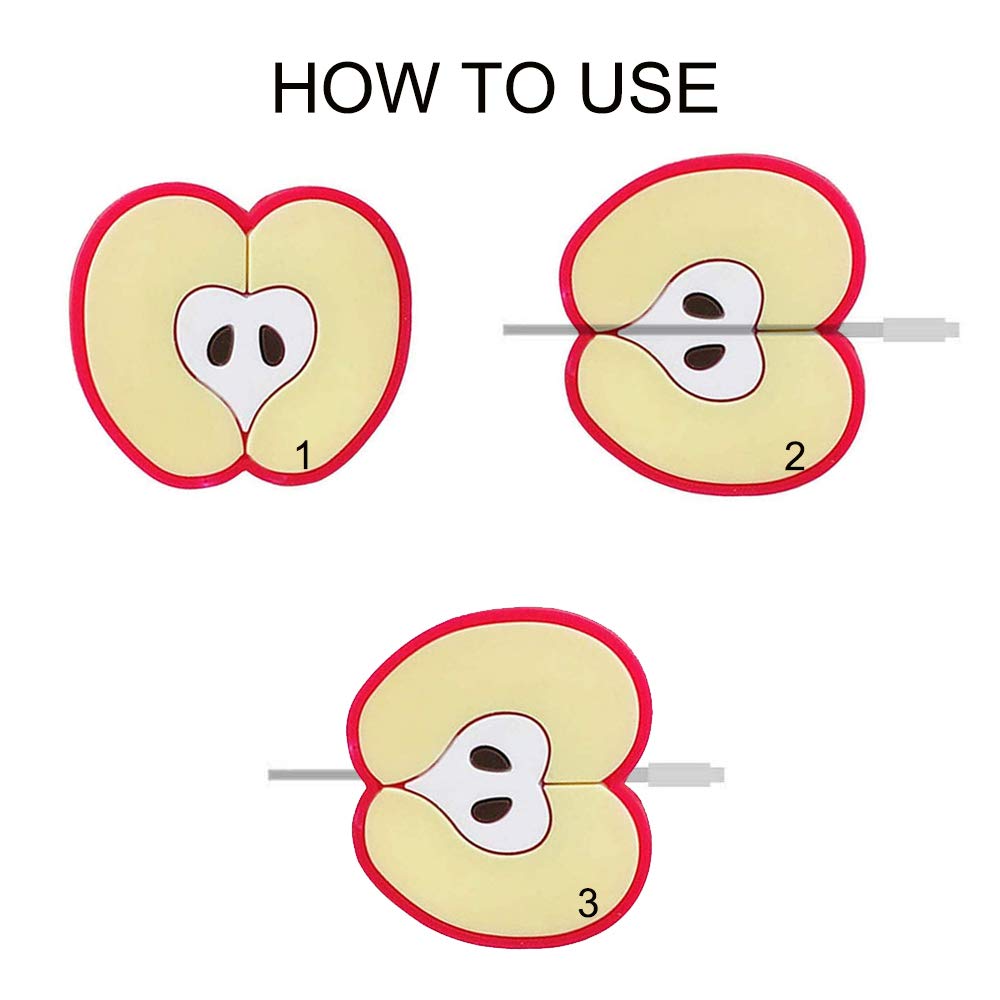 HOW TO USE

1

2

3