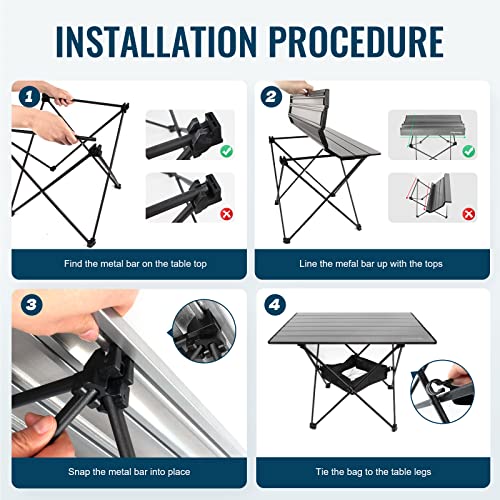 INSTALLATION PROCEDURE

1

Find the metal bar on the table top

2

Line the mefal bar up with the tops

3

Snap the metal bar into place

4

Tie the bag to the table legs