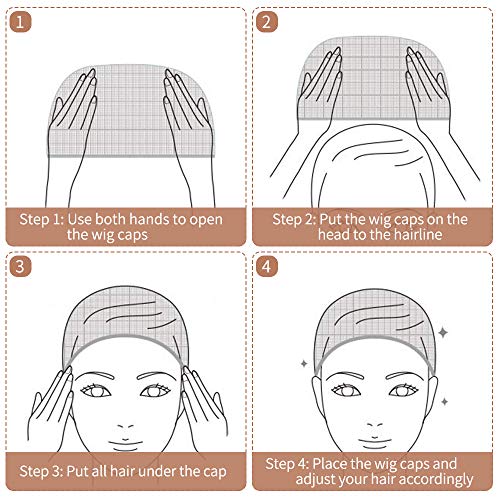 1

Step 1: Use both hands to open the wig caps

2

Step 2: Put the wig caps on the head to the hairline

3

Step 3: Put all hair under the cap

4

Step 4: Place the wig caps and adjust your hair accordingly