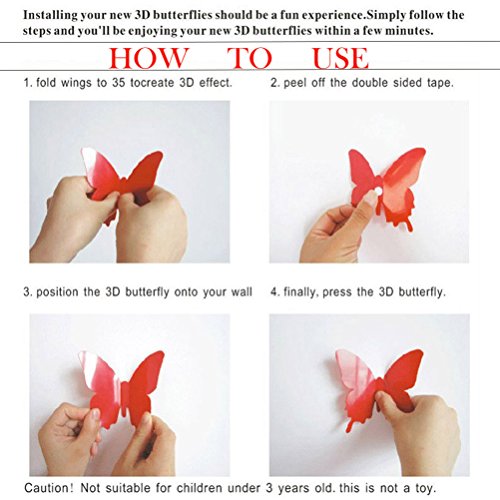 Installing your new 3D butterflies should be a fun experience.Simply follow the steps and you'll be enjoying your new 3D butterflies within a few minutes.

HOW TO USE

1. fold wings to 35 tocreate 3D effect.

2. peel off the double sided tape.

3. position the 3D butterfly onto your wall

4. finally, press the 3D butterfly.

Caution! Not suitable for children under 3 years old. this is not a toy.