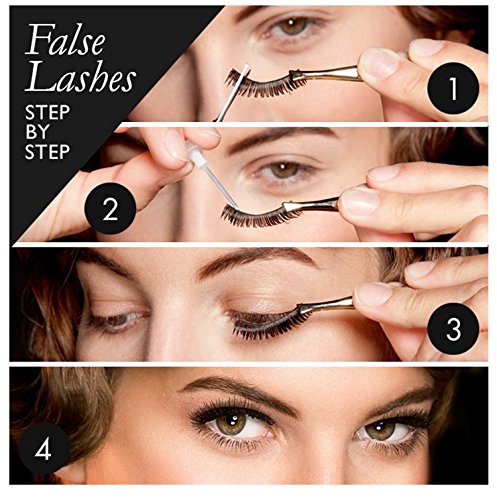 False Lashes
STEP BY STEP

1

2

3

4