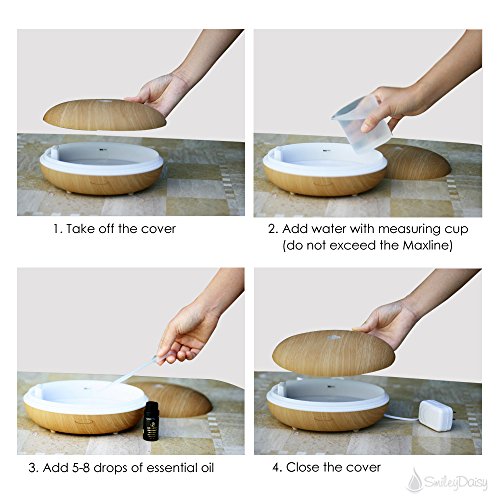 1. Take off the cover

2. Add water with measuring cup (do not exceed the Maxline)

3. Add 5-8 drops of essential oil

4. Close the cover

SmileyDaisy