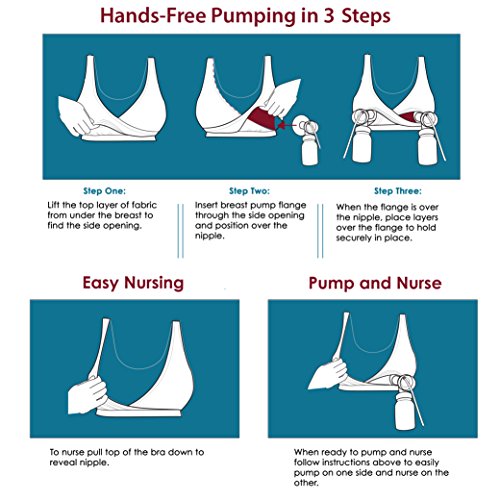 Hands-Free Pumping in 3 Steps

Step One:
Lift the top layer of fabric from under the breast to find the side opening.

Step Two:
Insert breast pump flange through the side opening and position over the nipple.

Step Three:
When the flange is over the nipple, place layers over the flange to hold securely in place.

Easy Nursing

To nurse pull top of the bra down to reveal nipple.

Pump and Nurse

When ready to pump and nurse follow instructions above to easily pump on one side and nurse on the other.