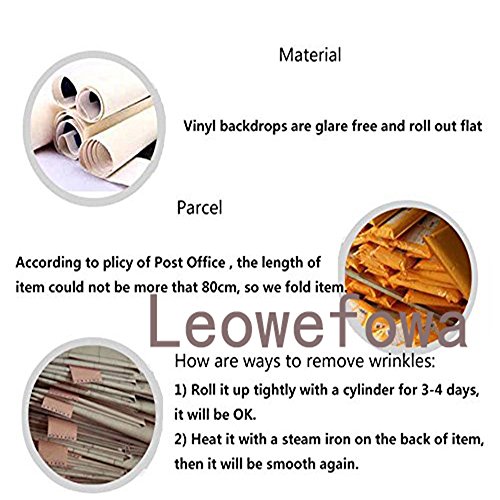 Material

Vinyl backdrops are glare free and roll out flat

Parcel

According to plicy of Post Office , the length of item could not be more that 80cm, so we fold item.

Leowefowa

How are ways to remove wrinkles:

1) Roll it up tightly with a cylinder for 3-4 days, it will be OK.

2) Heat it with a steam iron on the back of item, then it will be smooth again.