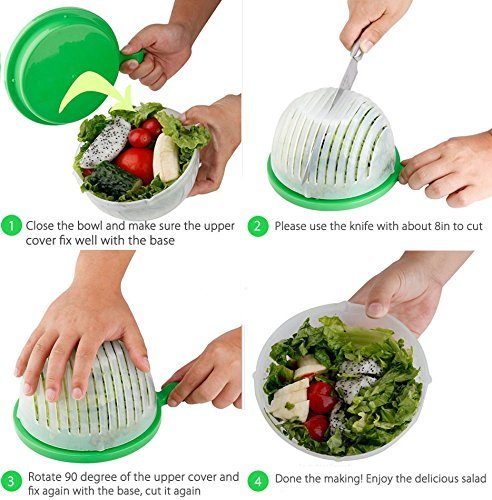 1 Close the bowl and make sure the upper cover fix well with the base

2 Please use the knife with about 8in to cut

3 Rotate 90 degree of the upper cover and fix again with the base, cut it again

4 Done the making! Enjoy the delicious salad