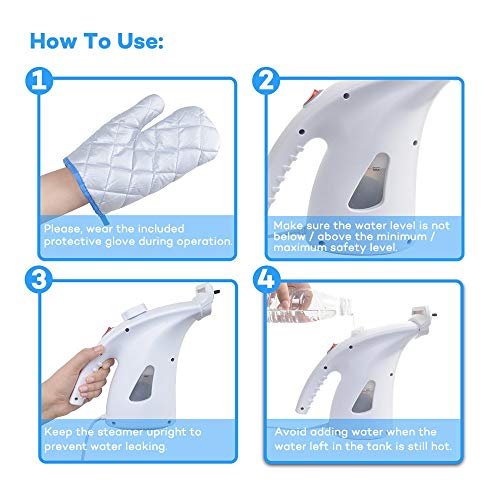 How To Use:

1

Please, wear the included protective glove during operation.

2

Make sure the water level is not below / above the minimum / maximum safety level.

3

Keep the steamer upright to prevent water leaking.

4

Avoid adding water when the water left in the tank is still hot.