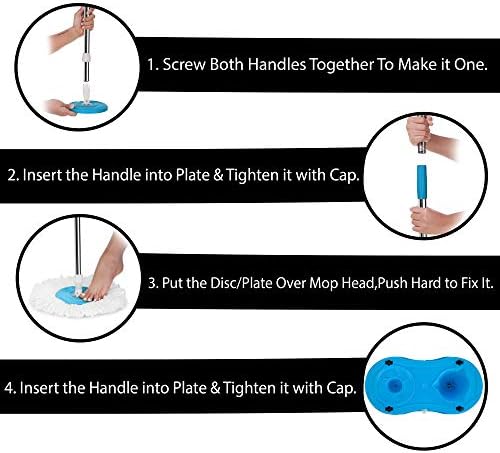 1. Screw Both Handles Together To Make it One.

2. Insert the Handle into Plate & Tighten it with Cap.

3. Put the Disc/Plate Over Mop Head,Push Hard to Fix It.

4. Insert the Handle into Plate & Tighten it with Cap.