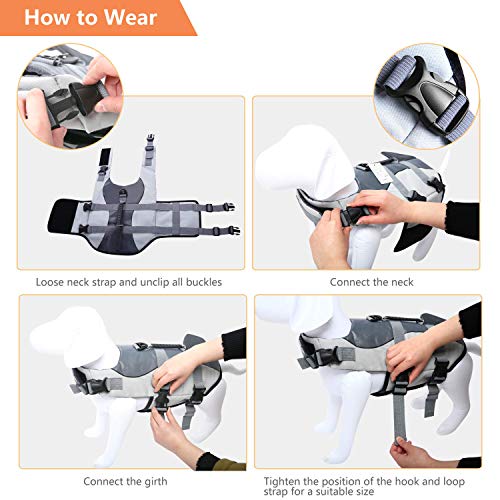 How to Wear

Loose neck strap and unclip all buckles

Connect the neck

Connect the girth

Tighten the position of the hook and loop strap for a suitable size