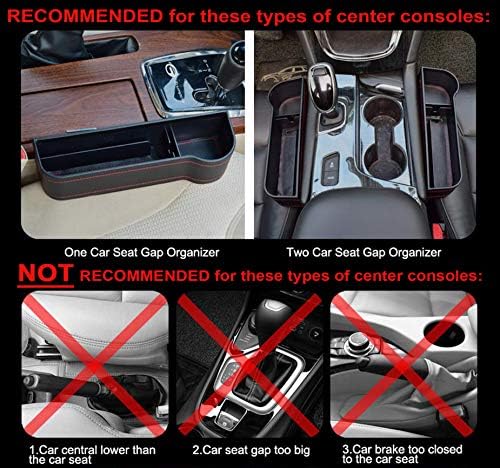 RECOMMENDED for these types of center consoles:

One Car Seat Gap Organizer

Two Car Seat Gap Organizer

NOT RECOMMENDED for these types of center consoles:

1.Car central lower than the car seat

2.Car seat gap too big

3.Car brake too closed to the car seat