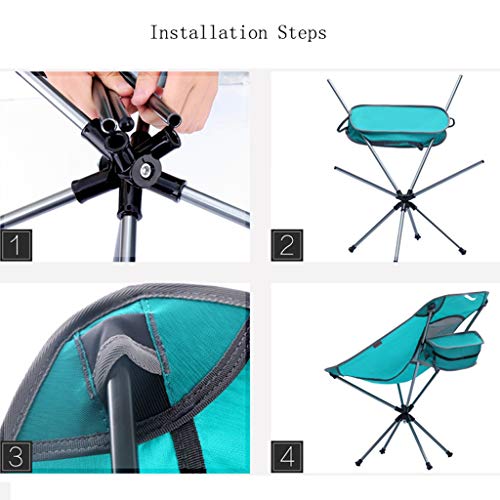 Installation Steps

1

2

3

4