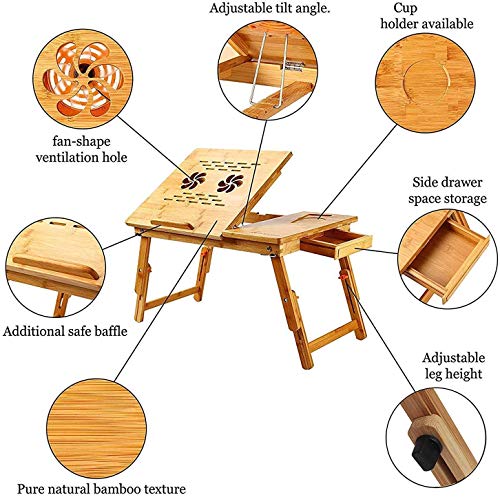 Adjustable tilt angle.

Cup holder available

fan-shape ventilation hole

Side drawer space storage

Additional safe baffle

Adjustable leg height

Pure natural bamboo texture