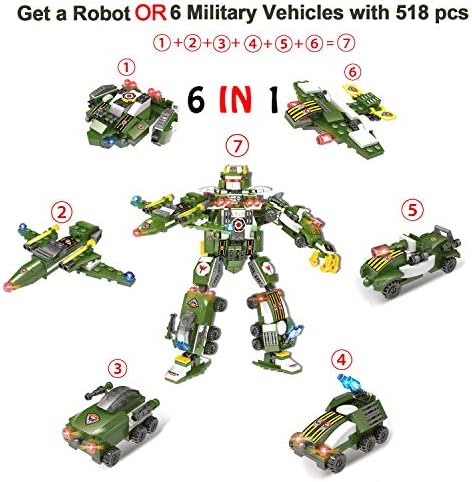 Get a Robot OR 6 Military Vehicles with 518 pcs

①+②+③+④+⑤+⑥=⑦

①

6 IN 1

⑥

⑦

②

⑤

③

④