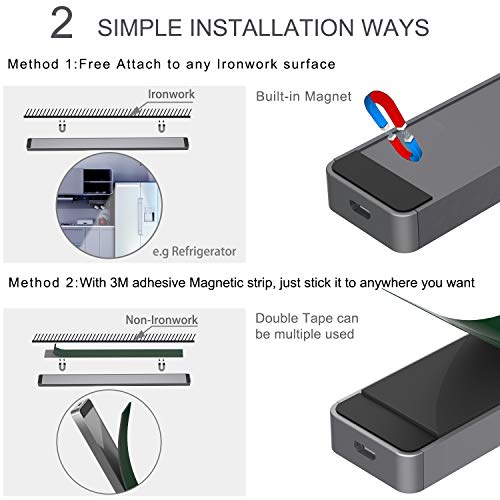 2 SIMPLE INSTALLATION WAYS

Method 1:Free Attach to any Ironwork surface

Ironwork

e.g Refrigerator

Built-in Magnet

Method 2:With 3M adhesive Magnetic strip, just stick it to anywhere you want

Non-Ironwork

Double Tape can be multiple used