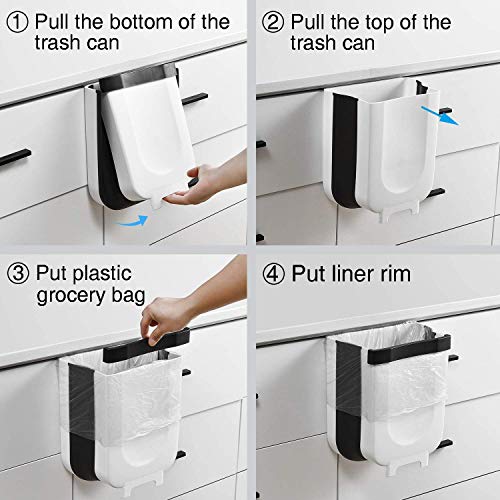 ① Pull the bottom of the trash can

② Pull the top of the trash can

③ Put plastic grocery bag

④ Put liner rim