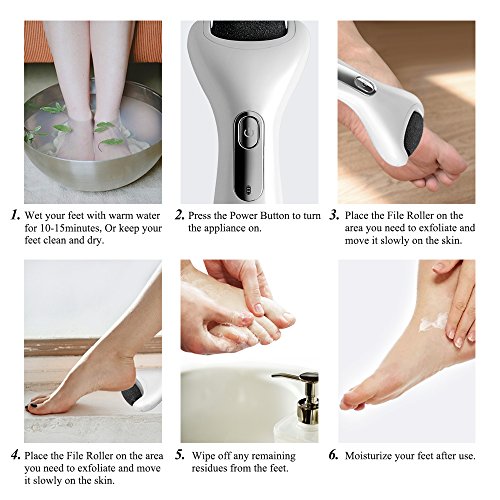 1. Wet your feet with warm water for 10-15minutes, Or keep your feet clean and dry.

2. Press the Power Button to turn the appliance on.

3. Place the File Roller on the area you need to exfoliate and move it slowly on the skin.

4. Place the File Roller on the area you need to exfoliate and move it slowly on the skin.

5. Wipe off any remaining residues from the feet.

6. Moisturize your feet after use.