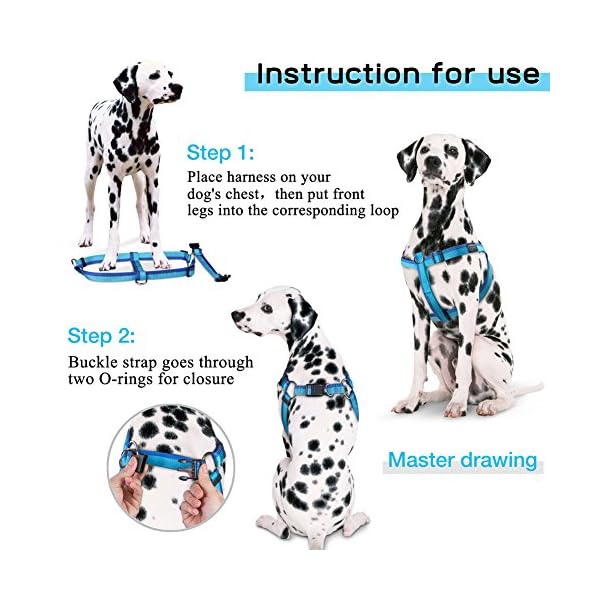 Instruction for use

Step 1:

Place harness on your dog's chest，then put front legs into the corresponding loop

Step 2:

Buckle strap goes through two O-rings for closure

Master drawing