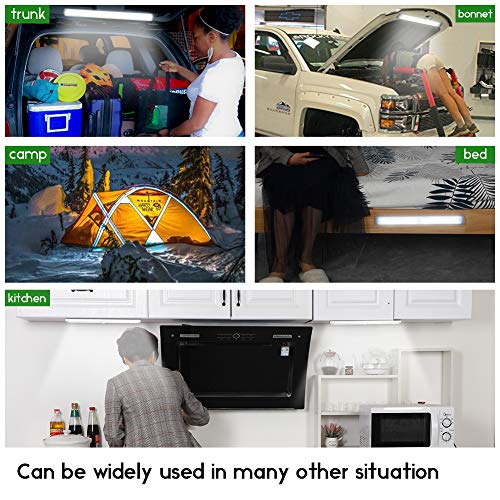 trunk

bonnet

camp

bed

kitchen

Can be widely used in many other situation