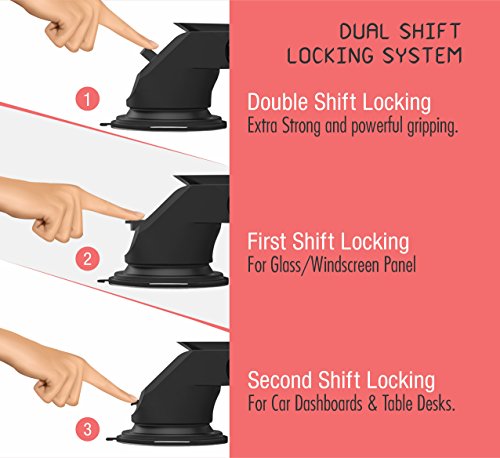 DUAL SHIFT LOCKING SYSTEM

1

Double Shift Locking
Extra Strong and powerful gripping.

2

First Shift Locking
For Glass/Windscreen Panel

3

Second Shift Locking
For Car Dashboards & Table Desks.