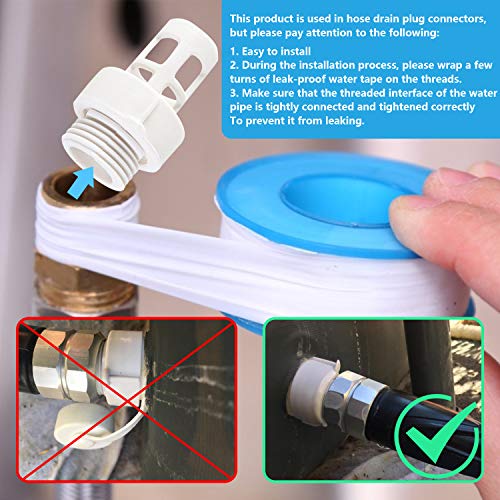 This product is used in hose drain plug connectors, but please pay attention to the following:

1. Easy to install
2. During the installation process, please wrap a few turns of leak-proof water tape on the threads.
3. Make sure that the threaded interface of the water pipe is tightly connected and tightened correctly
To prevent it from leaking.