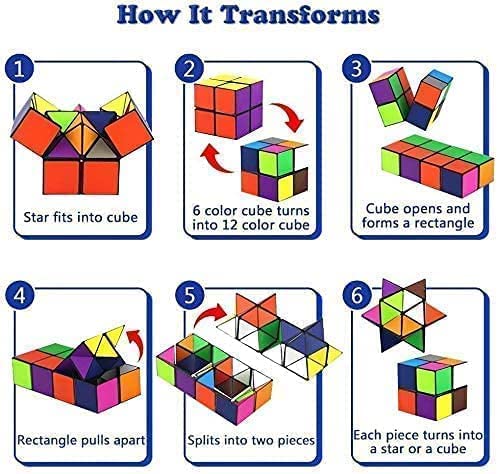 How It Transforms

1

Star fits into cube

2

6 color cube turns into 12 color cube

3

Cube opens and forms a rectangle

4

Rectangle pulls apart

5

Splits into two pieces

6

Each piece turns into a star or a cube