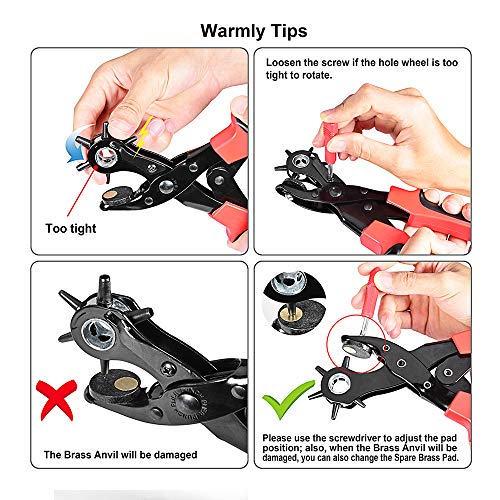 Warmly Tips

Too tight

Loosen the screw if the hole wheel is too tight to rotate.

The Brass Anvil will be damaged

Please use the screwdriver to adjust the pad position; also, when the Brass Anvil will be damaged, you can also change the Spare Brass Pad.