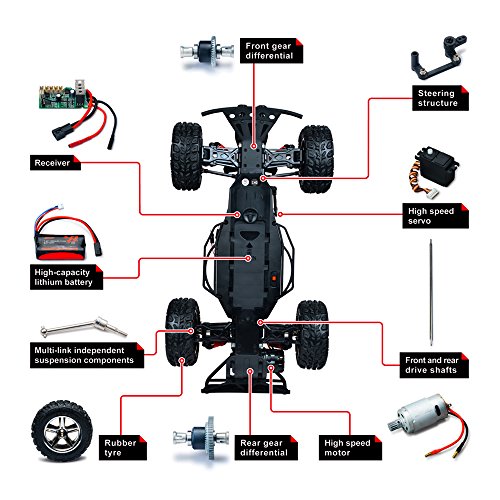 Front gear differential

Steering structure

Receiver

High speed servo

High-capacity lithium battery

Multi-link independent suspension components

Front and rear drive shafts

Rubber tyre

Rear gear differential

High speed motor