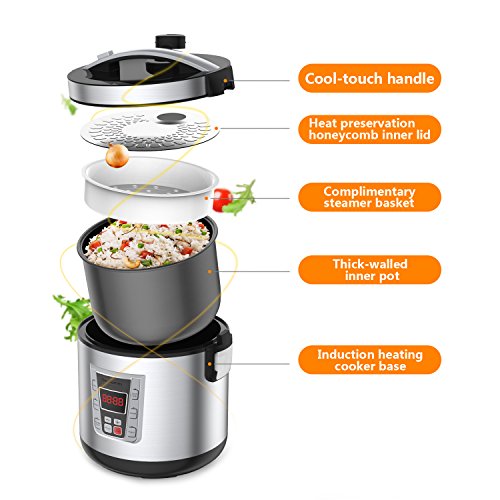 Cool-touch handle

Heat preservation honeycomb inner lid

Complimentary steamer basket

Thick-walled inner pot

Induction heating cooker base

8888