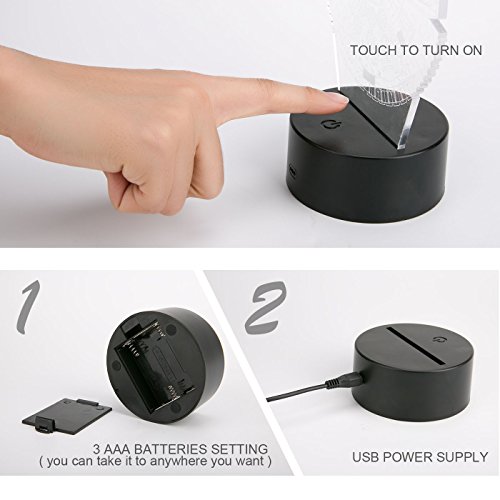 TOUCH TO TURN ON

1

3 AAA BATTERIES SETTING
( you can take it to anywhere you want )

2

USB POWER SUPPLY