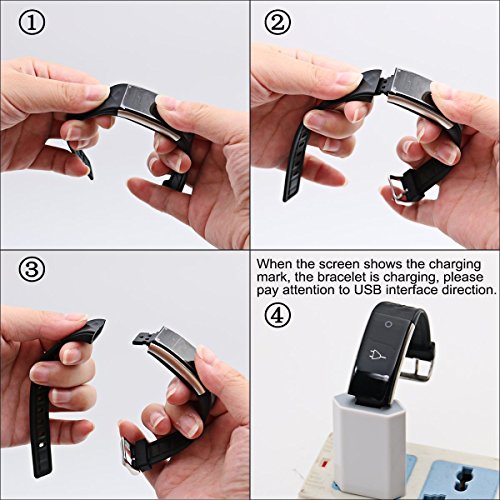 ①

②

③

When the screen shows the charging mark, the bracelet is charging, please pay attention to USB interface direction.

④