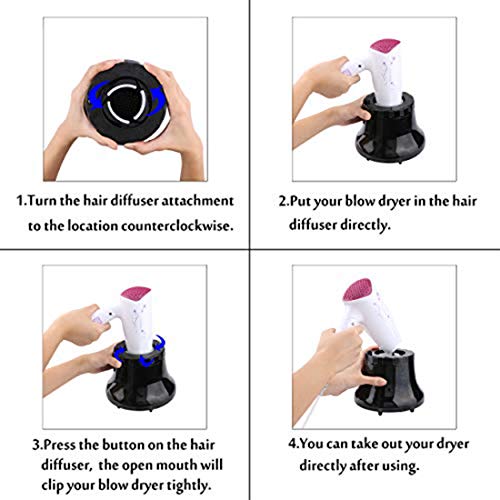 1.Turn the hair diffuser attachment to the location counterclockwise.

2.Put your blow dryer in the hair diffuser directly.

3.Press the button on the hair diffuser, the open mouth will clip your blow dryer tightly.

4.You can take out your dryer directly after using.