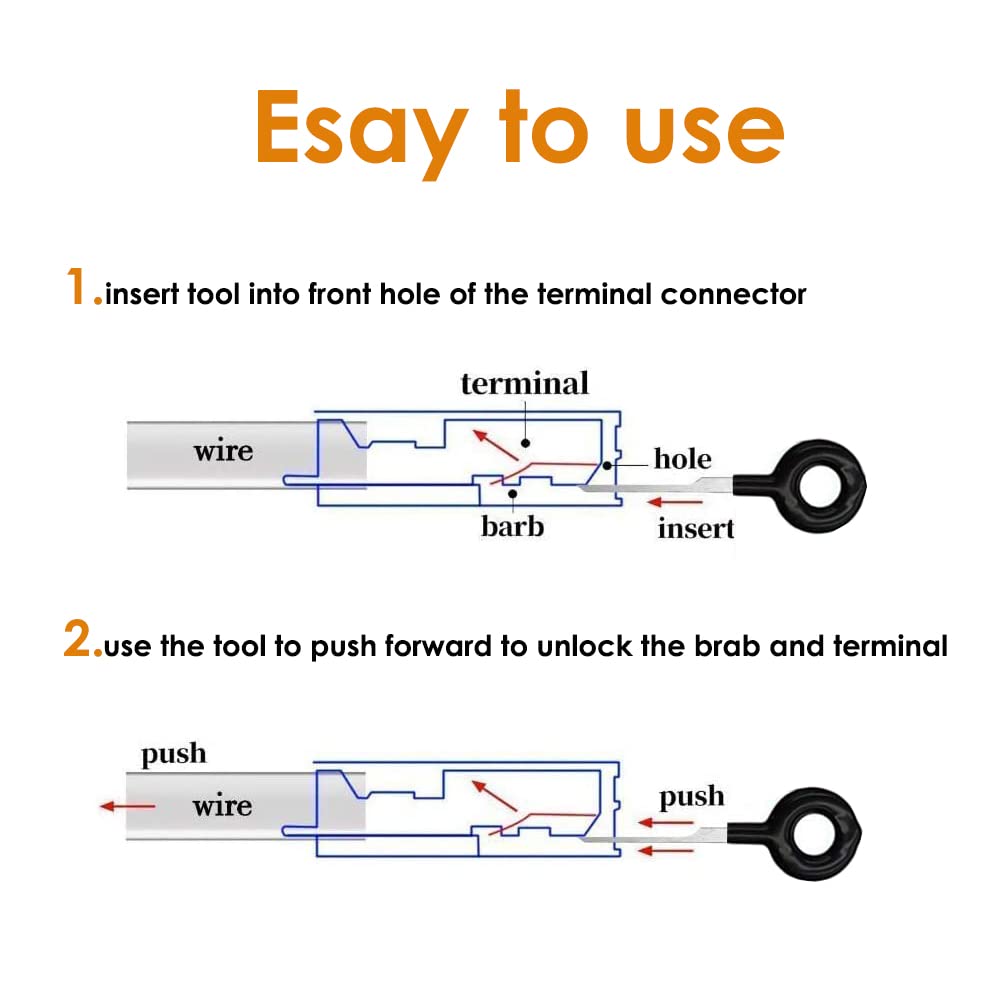 Esay to use

1.insert tool into front hole of the terminal connector

terminal

wire

hole

barb

insert

2.use the tool to push forward to unlock the brab and terminal

push

wire

push