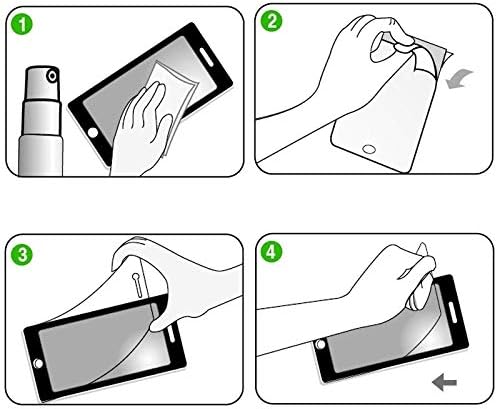 1

2

3

4