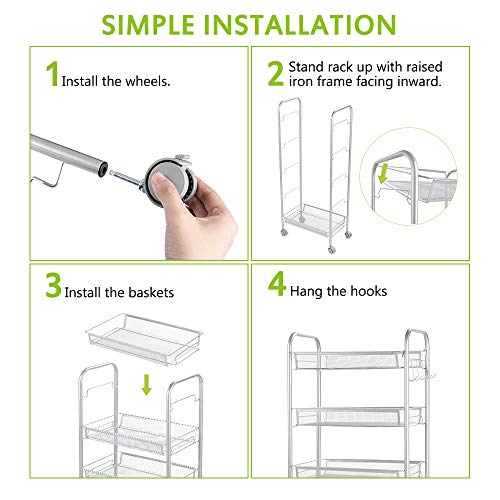 SIMPLE INSTALLATION

1 Install the wheels.

2 Stand rack up with raised iron frame facing inward.

3 Install the baskets

4 Hang the hooks