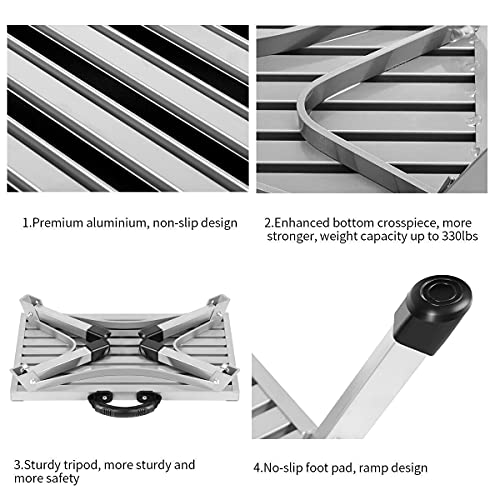 1.Premium aluminium, non-slip design

2.Enhanced bottom crosspiece, more stronger, weight capacity up to 330lbs

3.Sturdy tripod, more sturdy and more safety

4.No-slip foot pad, ramp design