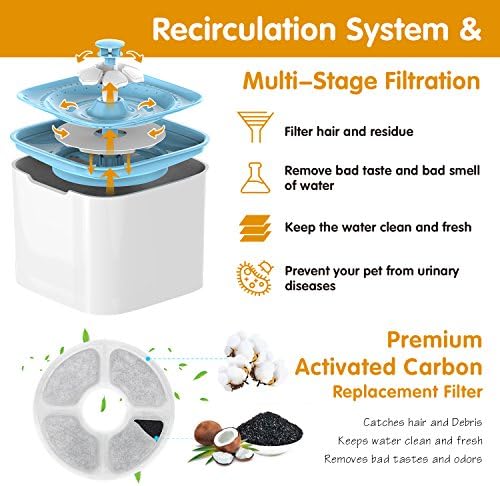 Recirculation System &

Multi–Stage Filtration

Filter hair and residue

Remove bad taste and bad smell of water

Keep the water clean and fresh

Prevent your pet from urinary diseases

Premium Activated Carbon Replacement Filter

Catches hair and Debris

Keeps water clean and fresh

Removes bad tastes and odors