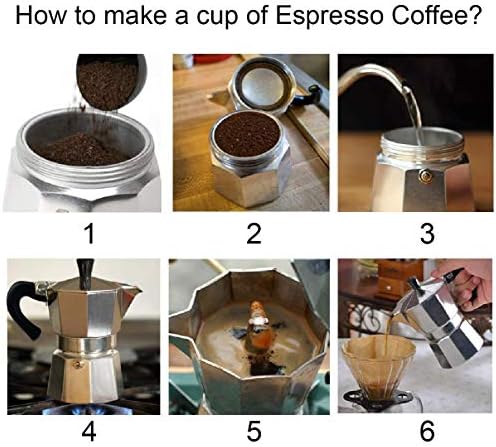 How to make a cup of Espresso Coffee?

1

2

3

4

5

6