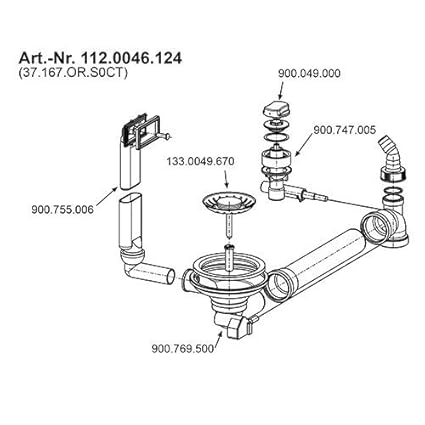 Art.-Nr. 112.0046.124
(37.167.OR.S0CT)

900.049.000

900.747.005

133.0049.670

900.755.006

900.769.500