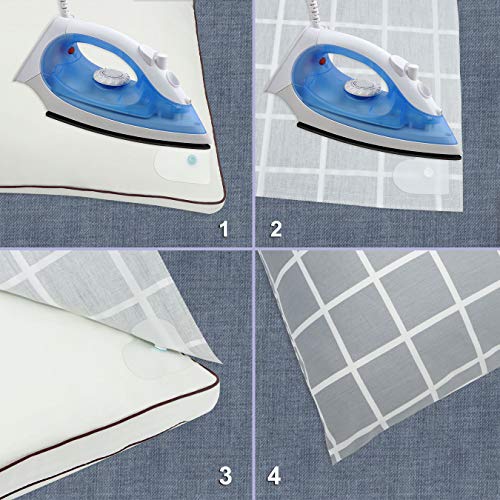 1
2
3
4