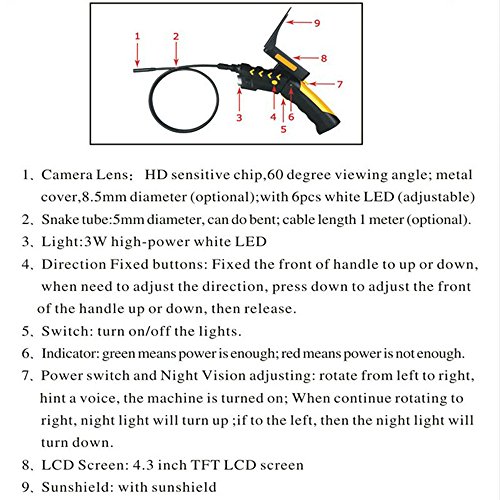 1
2
9
8
7
3
4
6
5

1、Camera Lens： HD sensitive chip,60 degree viewing angle; metal cover,8.5mm diameter (optional);with 6pcs white LED (adjustable)
2、Snake tube:5mm diameter, can do bent; cable length 1 meter (optional).
3、Light:3W high-power white LED
4、Direction Fixed buttons: Fixed the front of handle to up or down, when need to adjust the direction, press down to adjust the front of the handle up or down, then release.
5、Switch: turn on/off the lights.
6、Indicator: green means power is enough; red means power is not enough.
7、Power switch and Night Vision adjusting: rotate from left to right, hint a voice, the machine is turned on; When continue rotating to right, night light will turn up ;if to the left, then the night light will turn down.
8、LCD Screen: 4.3 inch TFT LCD screen
9、Sunshield: with sunshield