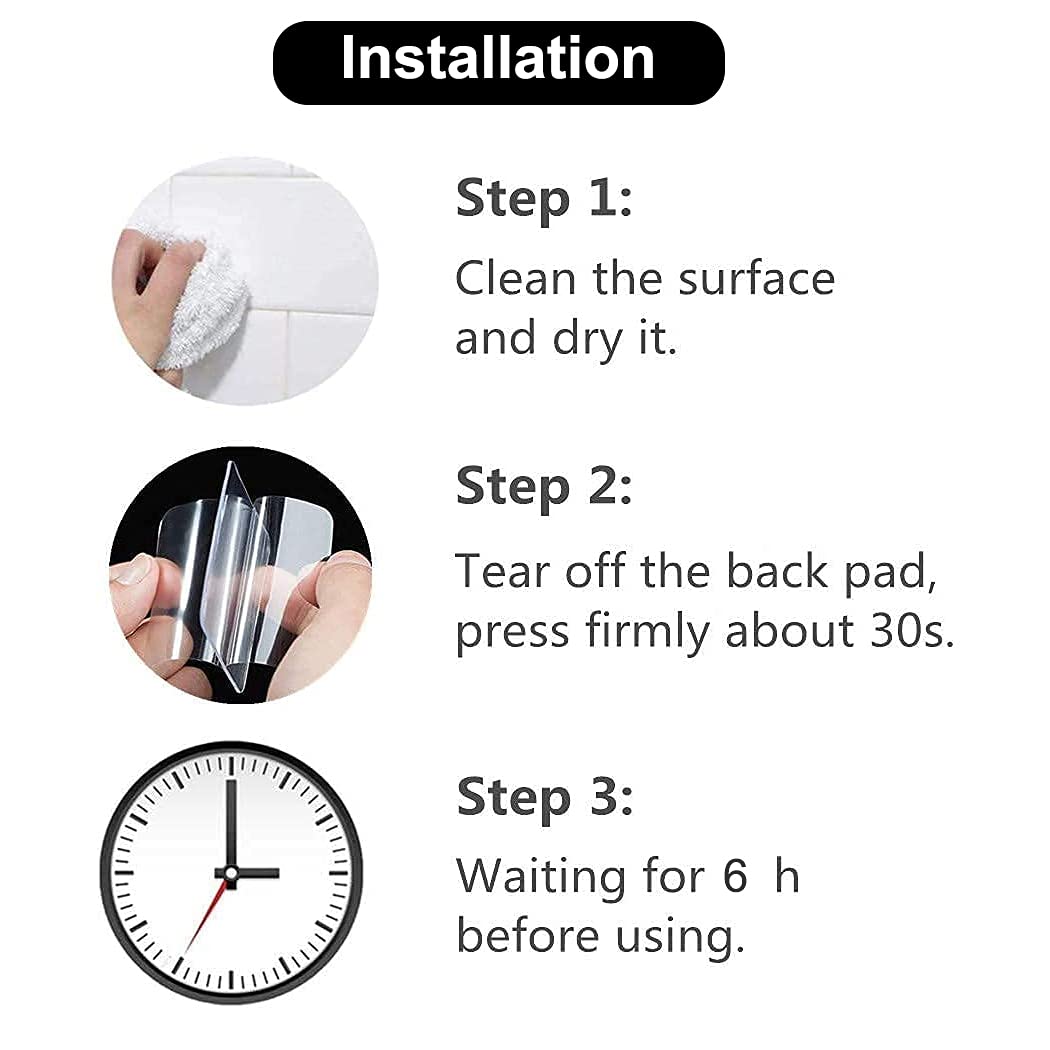 Installation

Step 1:
Clean the surface and dry it.

Step 2:
Tear off the back pad, press firmly about 30s.

Step 3:
Waiting for 6 h before using.