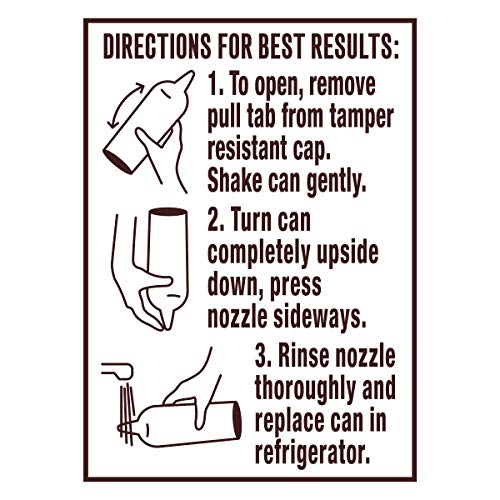 DIRECTIONS FOR BEST RESULTS:

1. To open, remove pull tab from tamper resistant cap. Shake can gently.

2. Turn can completely upside down, press nozzle sideways.

3. Rinse nozzle thoroughly and replace can in refrigerator.