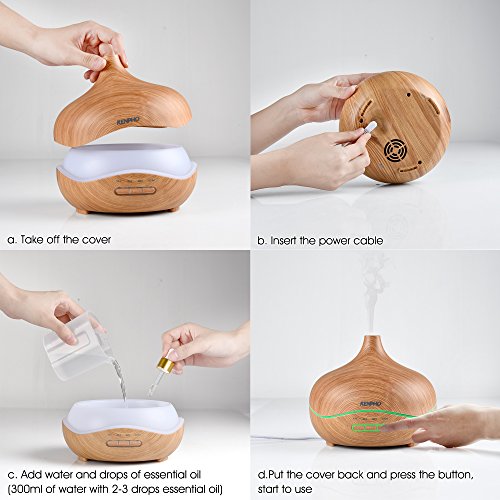 RENPHO

a. Take off the cover

b. Insert the power cable

c. Add water and drops of essential oil (300ml of water with 2-3 drops essential oil)

RENPHO

d.Put the cover back and press the button, start to use