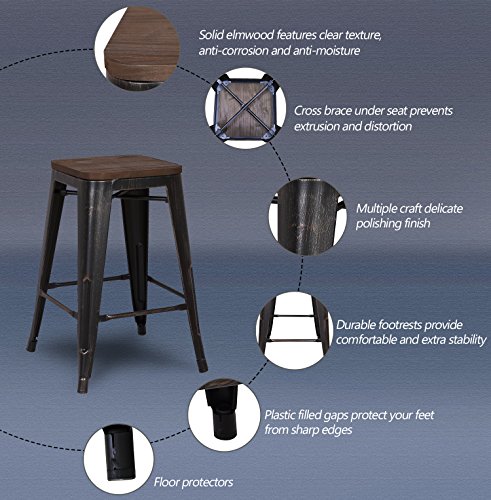 Solid elmwood features clear texture, anti-corrosion and anti-moisture

Cross brace under seat prevents extrusion and distortion

Multiple craft delicate polishing finish

Durable footrests provide comfortable and extra stability

Plastic filled gaps protect your feet from sharp edges

Floor protectors