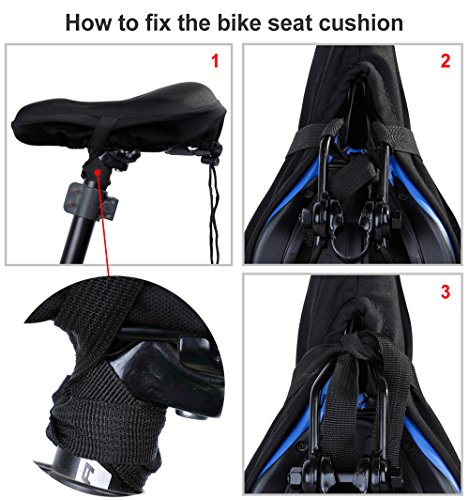 How to fix the bike seat cushion

1

2

3