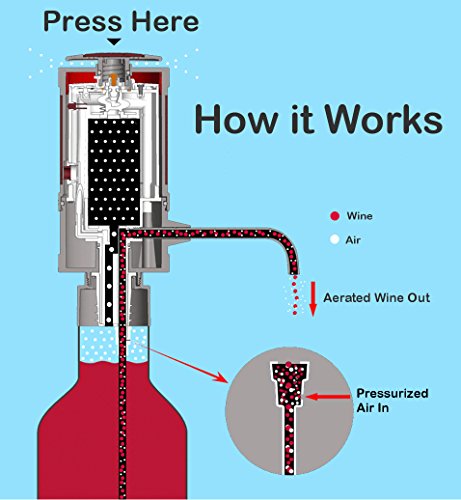 Press Here

How it Works

Wine

Air

Aerated Wine Out

Pressurized Air In