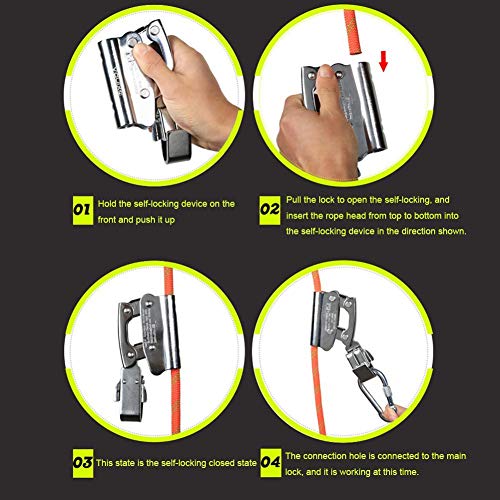 01 Hold the self-locking device on the front and push it up

02 Pull the lock to open the self-locking, and insert the rope head from top to bottom into the self-locking device in the direction shown.

03 This state is the self-locking closed state

04 The connection hole is connected to the main lock, and it is working at this time.