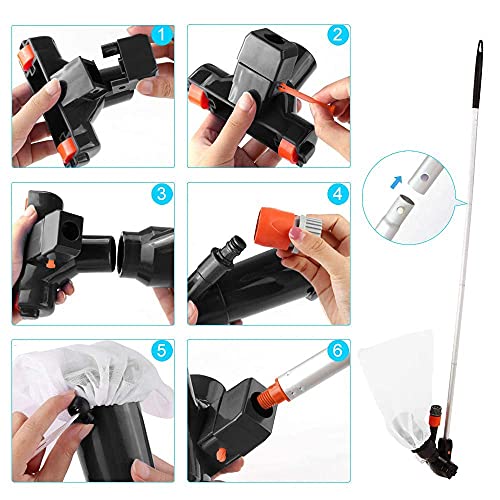 1

2

3

4

5

6